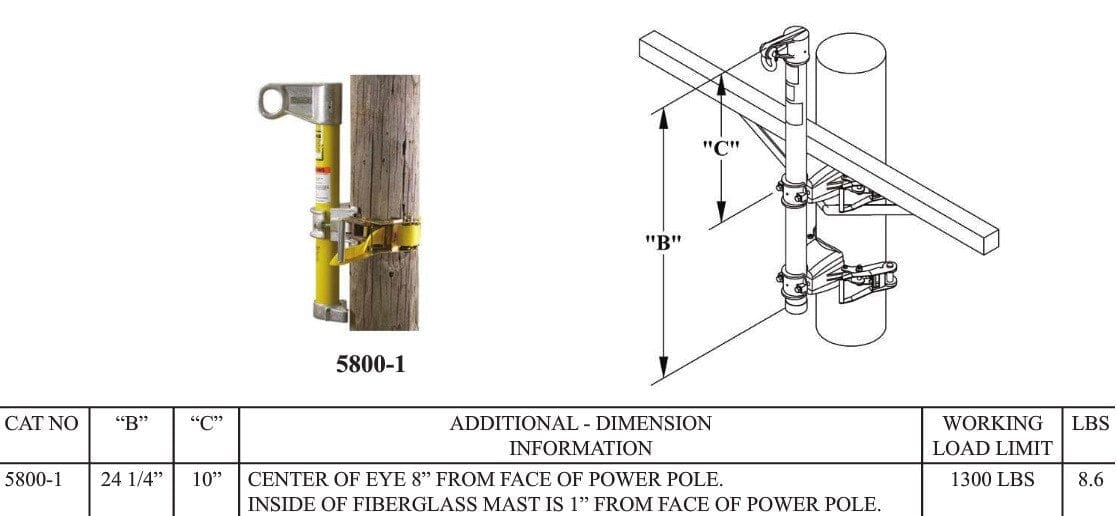 5800-1

"C"

"B"

| CAT NO | "B" | "C" | ADDITIONAL - DIMENSION INFORMATION | WORKING LOAD LIMIT | LBS |
|---|---|---|---|---|---|
| 5800-1 | 24 1/4" | 10" | CENTER OF EYE 8" FROM FACE OF POWER POLE. INSIDE OF FIBERGLASS MAST IS 1" FROM FACE OF POWER POLE. | 1300 LBS | 8.6 |