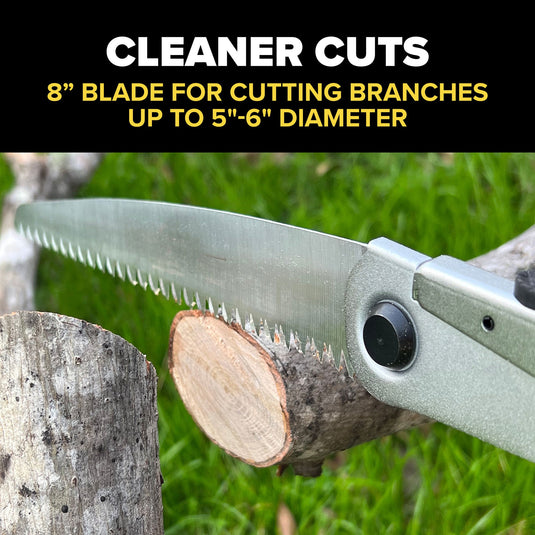 CLEANER CUTS
8” BLADE FOR CUTTING BRANCHES UP TO 5"-6" DIAMETER