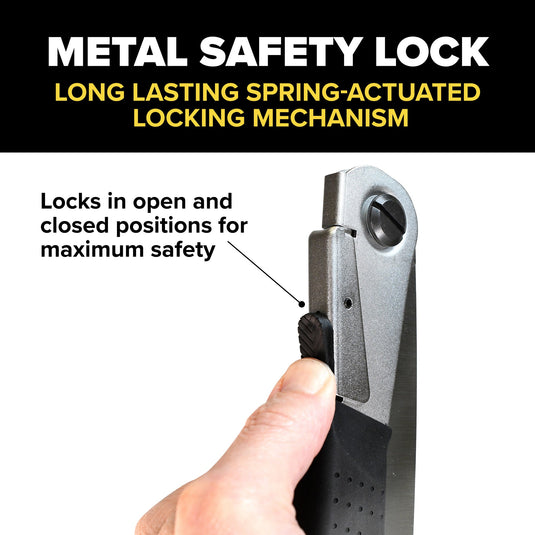 METAL SAFETY LOCK
LONG LASTING SPRING-ACTUATED LOCKING MECHANISM

Locks in open and closed positions for maximum safety