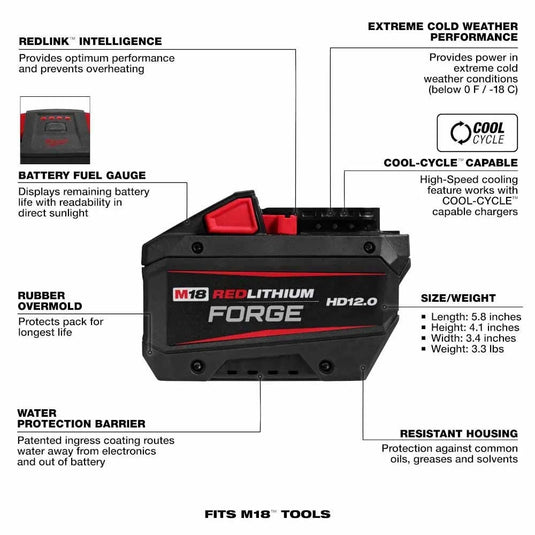 REDLINK™ INTELLIGENCE
Provides optimum performance and prevents overheating

BATTERY FUEL GAUGE
Displays remaining battery life with readability in direct sunlight

RUBBER OVERMOLD
Protects pack for longest life

WATER PROTECTION BARRIER
Patented ingress coating routes water away from electronics and out of battery

EXTREME COLD WEATHER PERFORMANCE
Provides power in extreme cold weather conditions (below 0 F / -18 C)

COOL CYCLE

COOL-CYCLE™ CAPABLE
High-Speed cooling feature works with COOL-CYCLE™ capable chargers

M18 REDLITHIUM FORGE HD12.0

SIZE/WEIGHT
▪ Length: 5.8 inches
▪ Height: 4.1 inches
▪ Width: 3.4 inches
▪ Weight: 3.3 lbs

RESISTANT HOUSING
Protection against common oils, greases and solvents

FITS M18™ TOOLS