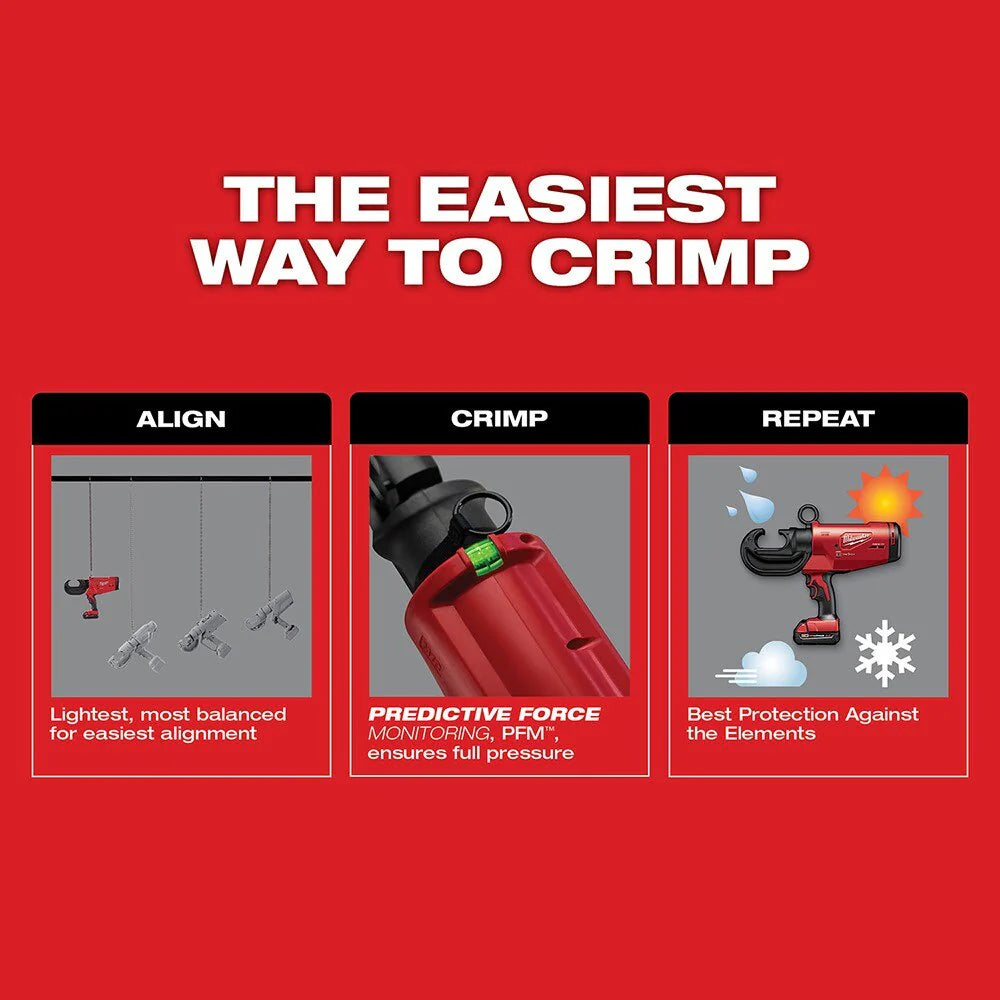 THE EASIEST WAY TO CRIMP

ALIGN

Lightest, most balanced for easiest alignment

CRIMP

PREDICTIVE FORCE MONITORING, PFM™, ensures full pressure

REPEAT

Best Protection Against the Elements