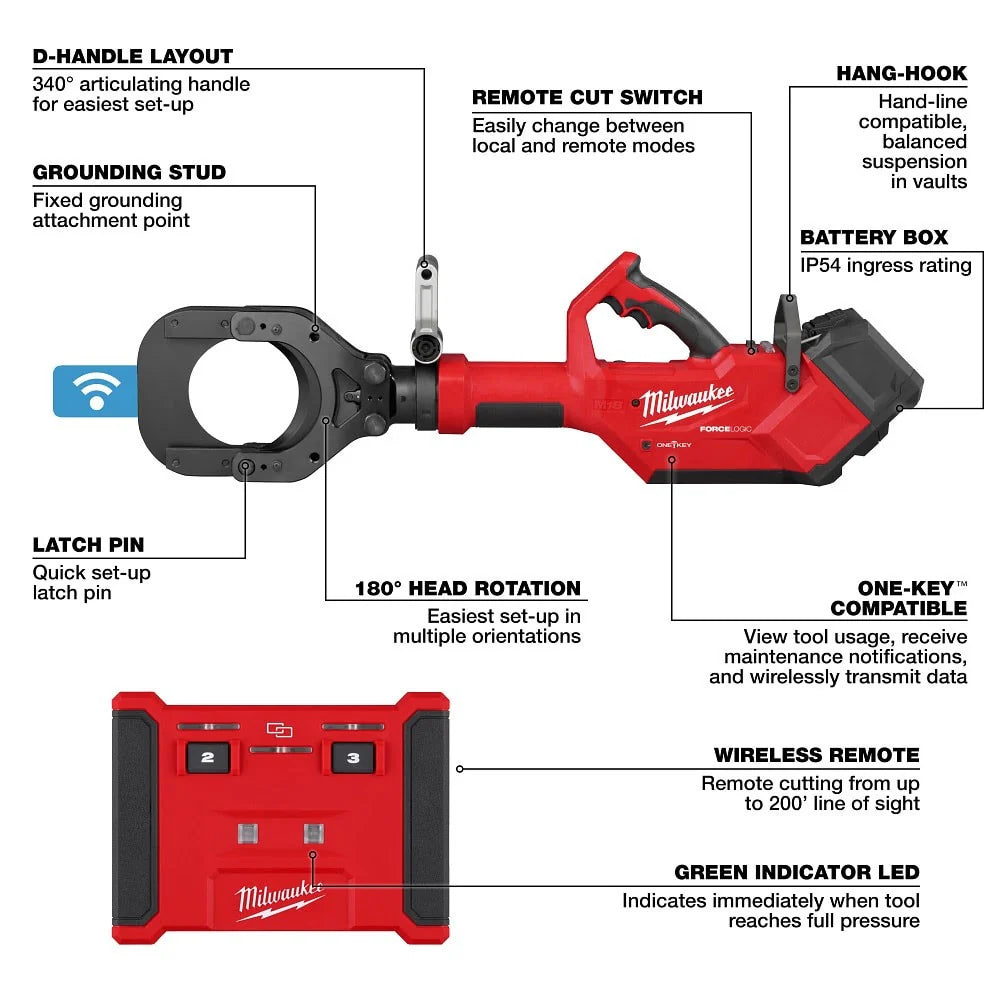 D-HANDLE LAYOUT
340° articulating handle for easiest set-up

GROUNDING STUD
Fixed grounding attachment point

REMOTE CUT SWITCH
Easily change between local and remote modes

HANG-HOOK
Hand-line compatible, balanced suspension in vaults

BATTERY BOX
IP54 ingress rating

M18

Milwaukee

FORCELOGIC

ONE-KEY

LATCH PIN
Quick set-up latch pin

180° HEAD ROTATION
Easiest set-up in multiple orientations

ONE-KEY™ COMPATIBLE
View tool usage, receive maintenance notifications, and wirelessly transmit data

2

3

Milwaukee

WIRELESS REMOTE
Remote cutting from up to 200' line of sight

GREEN INDICATOR LED
Indicates immediately when tool reaches full pressure