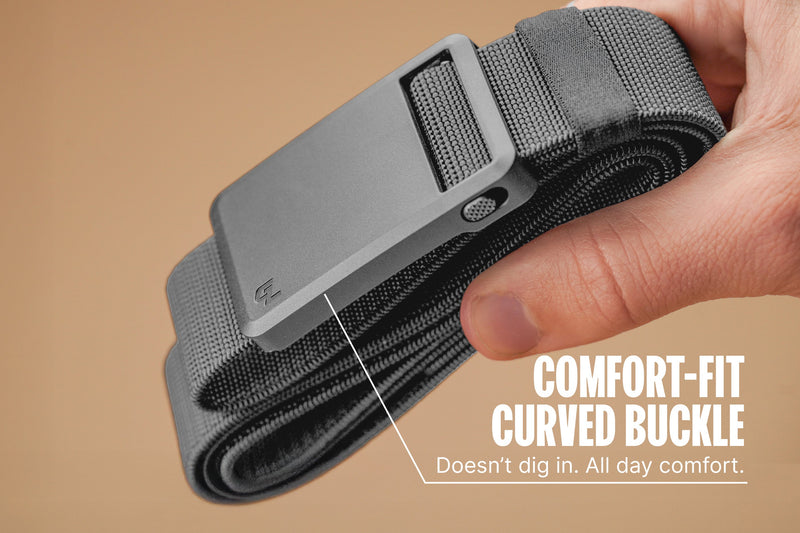 COMFORT-FIT CURVED BUCKLE
Doesn't dig in. All day comfort.