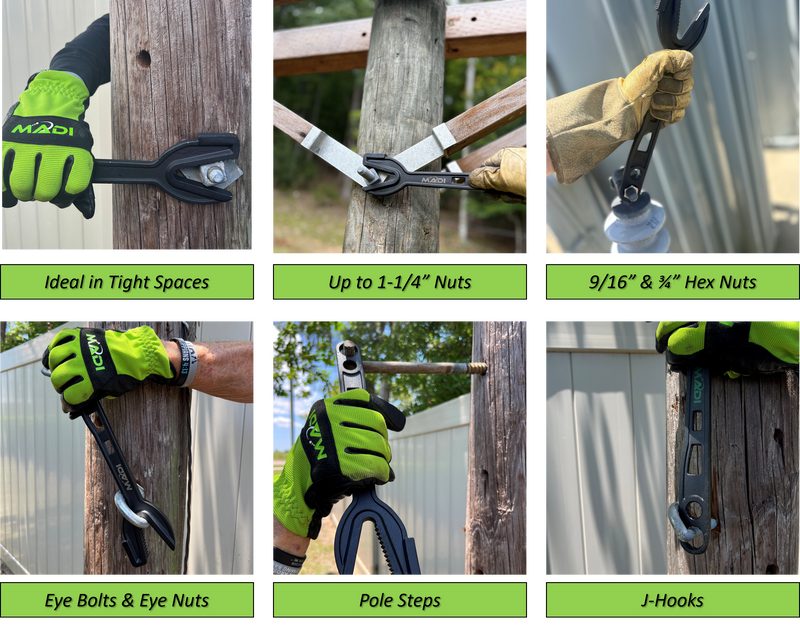 MADI

Ideal in Tight Spaces

MADI

Up to 1-1/4" Nuts

9/16" & ¾" Hex Nuts

MADI

MADI

Eye Bolts & Eye Nuts

MADI

Pole Steps

MADI

J-Hooks