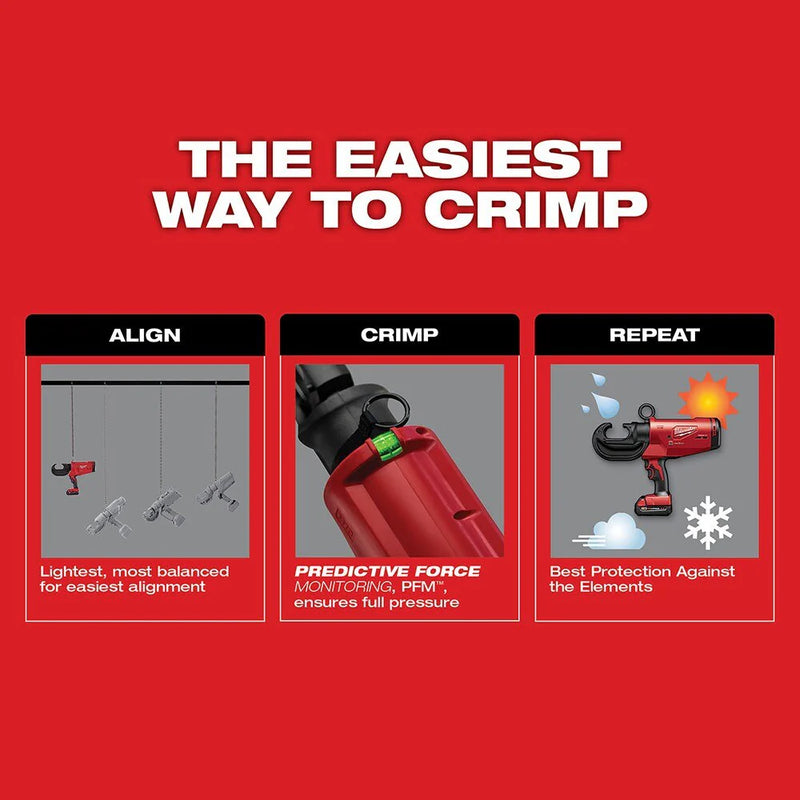 THE EASIEST WAY TO CRIMP

ALIGN

Lightest, most balanced for easiest alignment

CRIMP

PREDICTIVE FORCE MONITORING, PFM™, ensures full pressure

REPEAT

Best Protection Against the Elements