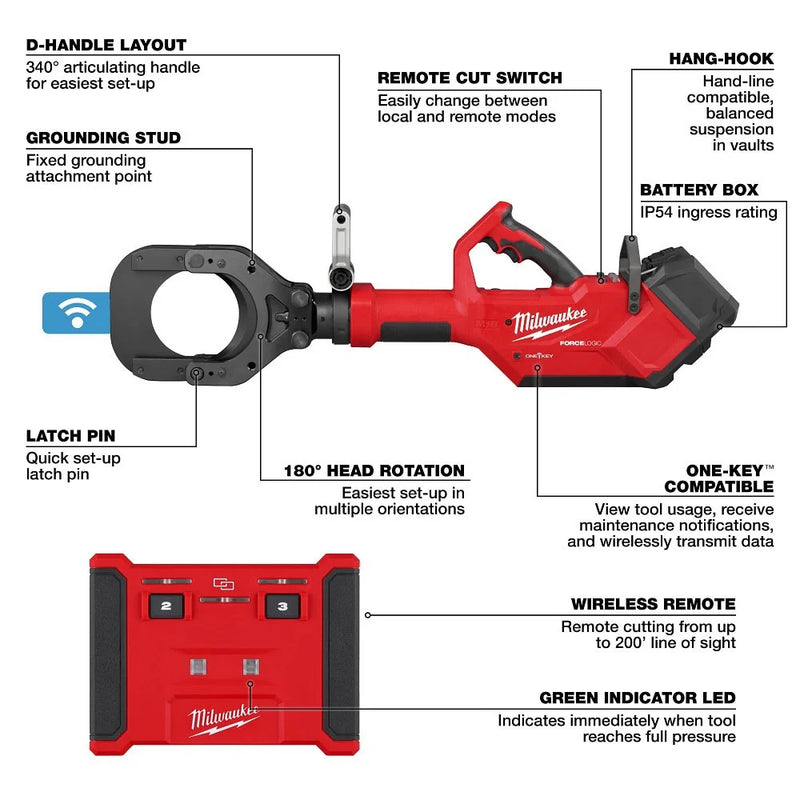 D-HANDLE LAYOUT
340° articulating handle for easiest set-up

GROUNDING STUD
Fixed grounding attachment point

REMOTE CUT SWITCH
Easily change between local and remote modes

HANG-HOOK
Hand-line compatible, balanced suspension in vaults

BATTERY BOX
IP54 ingress rating

M18
Milwaukee
FORCELOGIC
ONE-KEY

LATCH PIN
Quick set-up latch pin

180° HEAD ROTATION
Easiest set-up in multiple orientations

ONE-KEY™ COMPATIBLE
View tool usage, receive maintenance notifications, and wirelessly transmit data

2
3
Milwaukee

WIRELESS REMOTE
Remote cutting from up to 200' line of sight

GREEN INDICATOR LED
Indicates immediately when tool reaches full pressure