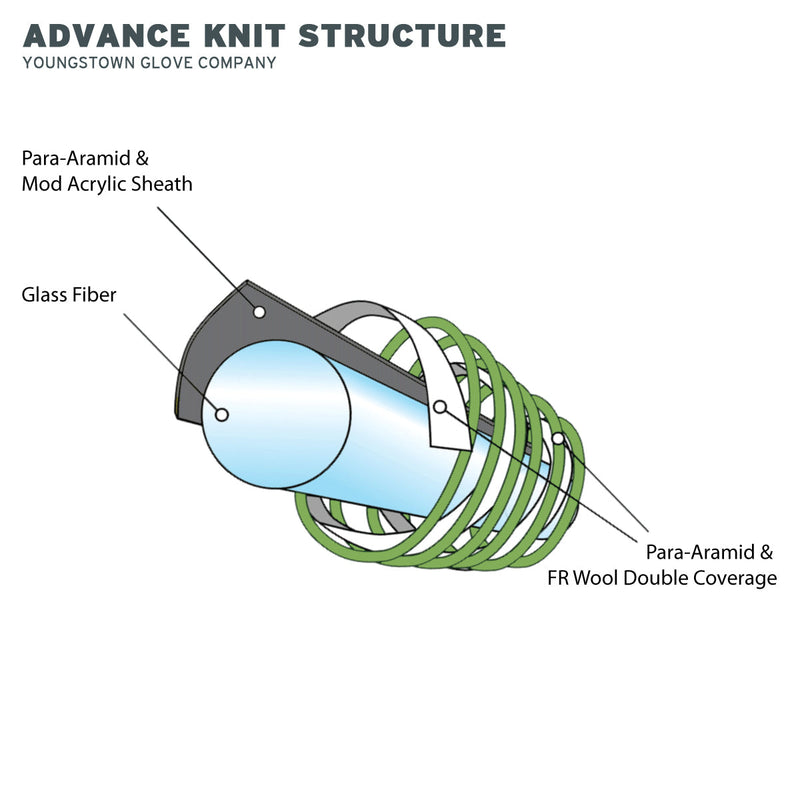 ADVANCE KNIT STRUCTURE
YOUNGSTOWN GLOVE COMPANY

Para-Aramid &
Mod Acrylic Sheath

Glass Fiber

Para-Aramid &
FR Wool Double Coverage